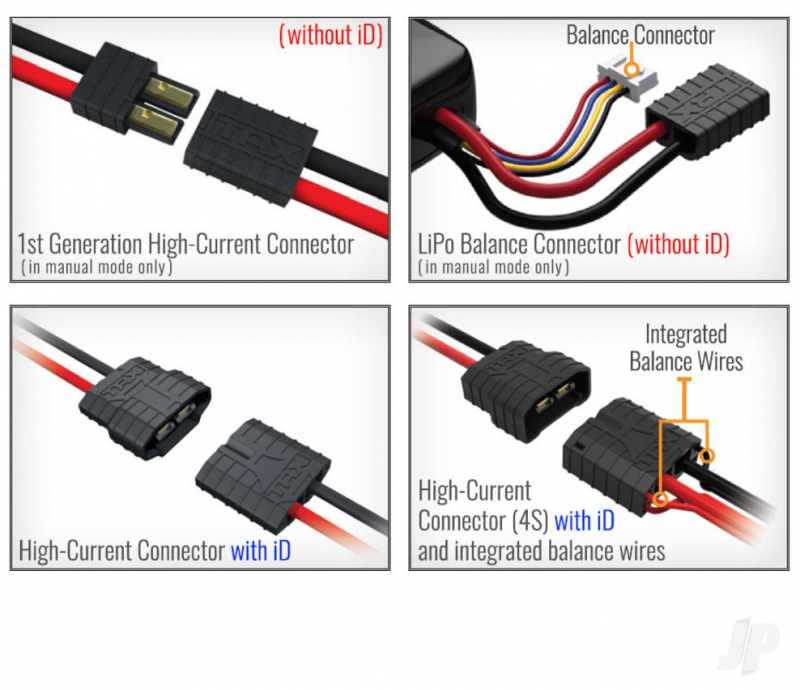 (without iD)

TRX

1st Generation High-Current Connector
(in manual mode only)

Balance Connector

TRX

LiPo Balance Connector (without iD)
(in manual mode only)

TRX

TRX

High-Current Connector with iD

Integrated Balance Wires

TRX

High-Current Connector (4S) with iD and integrated balance wires

JP