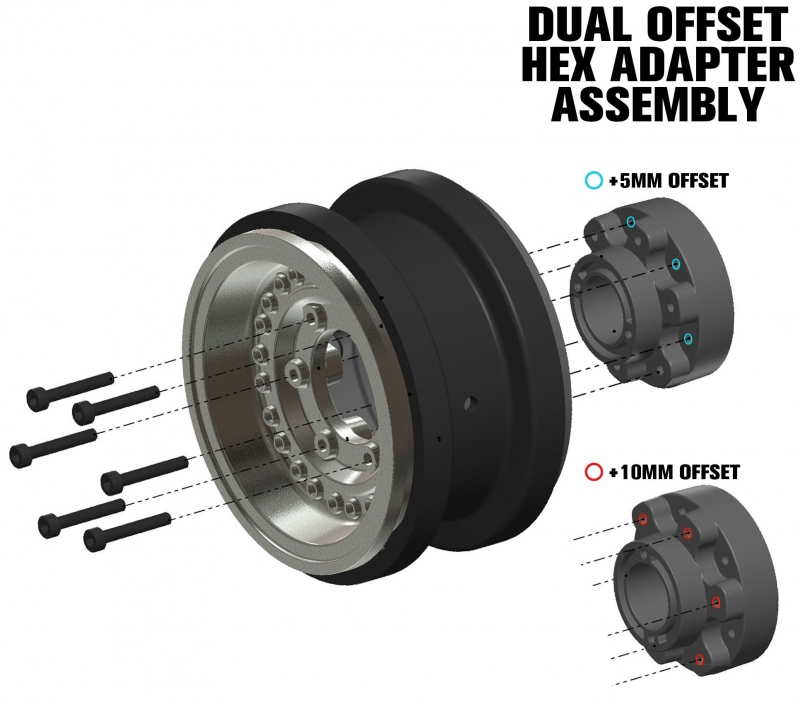 DUAL OFFSET HEX ADAPTER ASSEMBLY

+5MM OFFSET

+10MM OFFSET