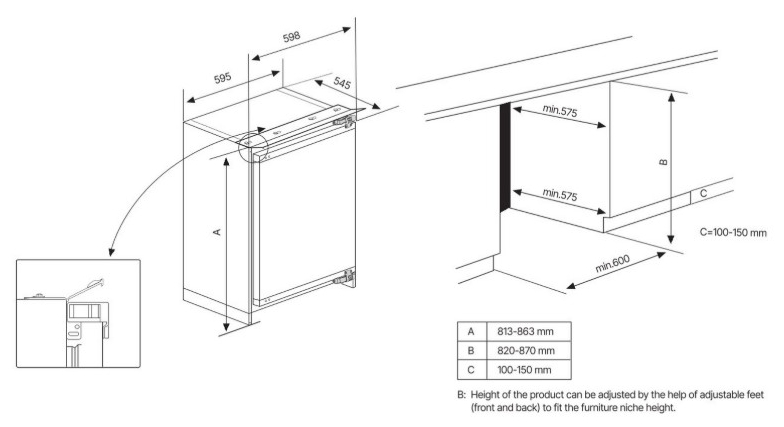 598

595

545

A

min.575

min.575

B

C

C=100-150 mm

min.600

| A | 813-863 mm |
|---|---|
| B | 820-870 mm |
| C | 100-150 mm |

B: Height of the product can be adjusted by the help of adjustable feet (front and back) to fit the furniture niche height.